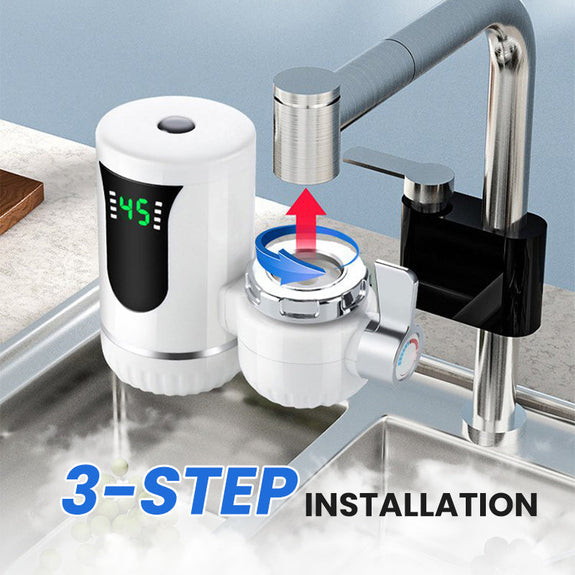 45

3-STEP INSTALLATION